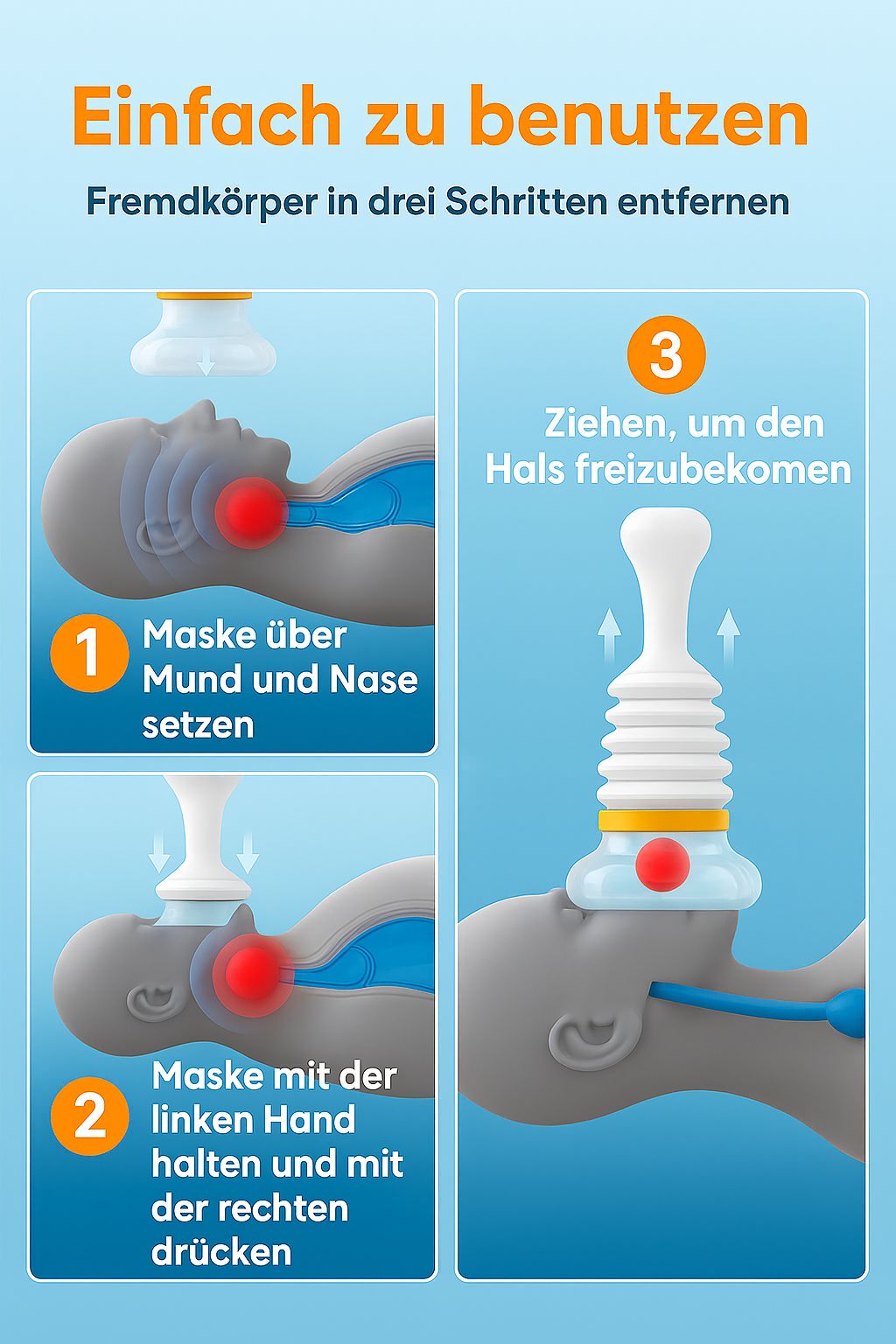 Einfach zu benutzen

Fremdkörper in drei Schritten entfernen

1 Maske über Mund und Nase setzen

2 Maske mit der linken Hand halten und mit der rechten drücken

3 Ziehen, um den Hals freizubekomen